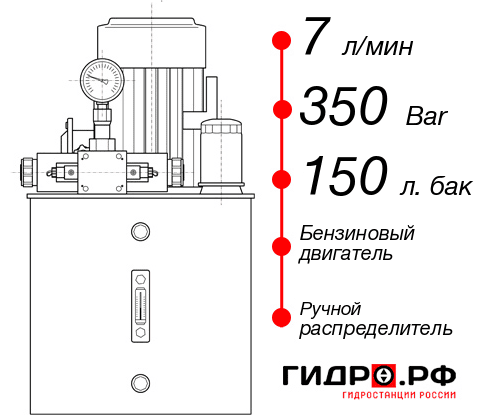 7 л/мин
350 Bar
150 л. бак
Бензиновый двигатель
Ручной распределитель
ГИДРО.РФ
ГИДРОСТАНЦИИ РОССИИ