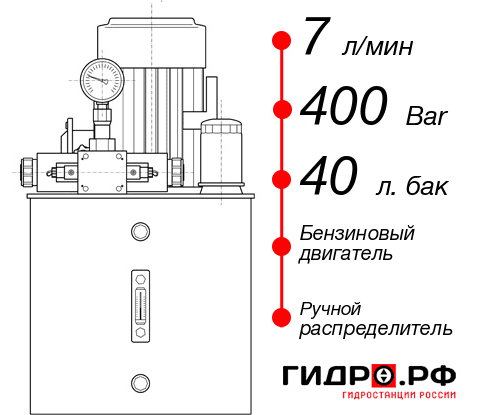 7 л/мин
400 Bar
40 л. бак
Бензиновый двигатель
Ручной распределитель
ГИДРО.РФ
ГИДРОСТАНЦИИ РОССИИ