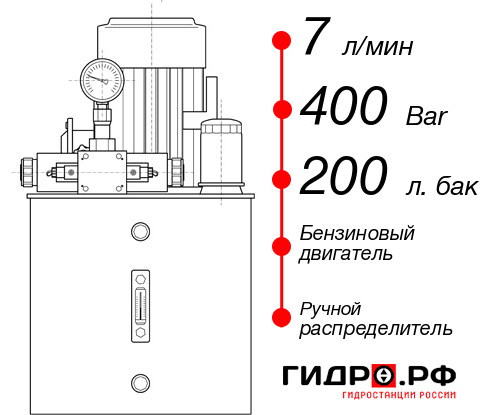 7 л/мин

400 Bar

200 л. бак

Бензиновый двигатель

Ручной распределитель

ГИДРО.РФ
ГИДРОСТАНЦИИ РОССИИ