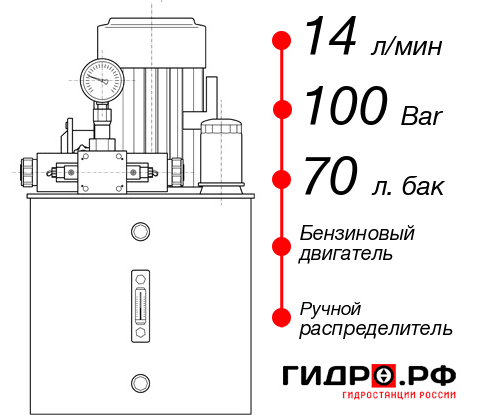 14 л/мин
100 Bar
70 л. бак
Бензиновый двигатель
Ручной распределитель

ГИДРО.РФ
ГИДРОСТАНЦИИ РОССИИ