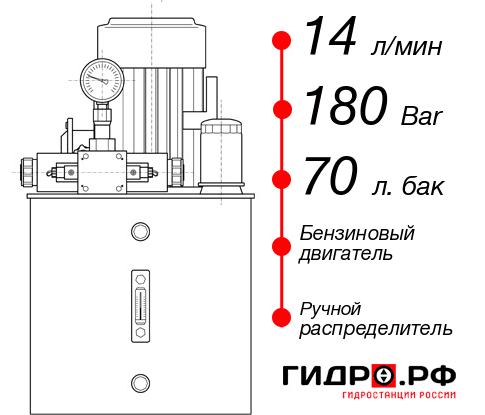 14 л/мин

180 Bar

70 л. бак

Бензиновый двигатель

Ручной распределитель

ГИДРО.РФ
ГИДРОСТАНЦИИ РОССИИ