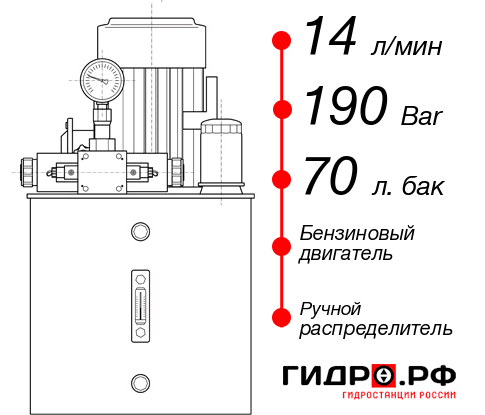 14 л/мин

190 Bar

70 л. бак

Бензиновый двигатель

Ручной распределитель

ГИДРО.РФ
ГИДРОСТАНЦИИ РОССИИ