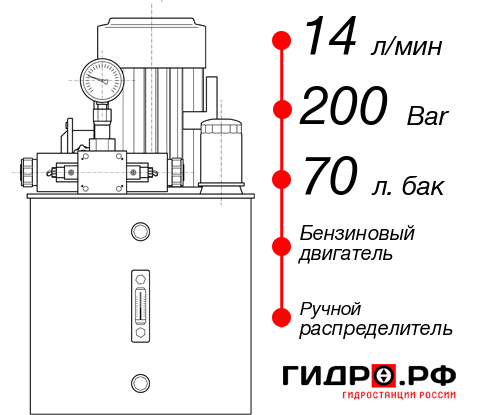 14 л/мин
200 Bar
70 л. бак
Бензиновый двигатель
Ручной распределитель
ГИДРО.РФ
ГИДРОСТАНЦИИ РОССИИ