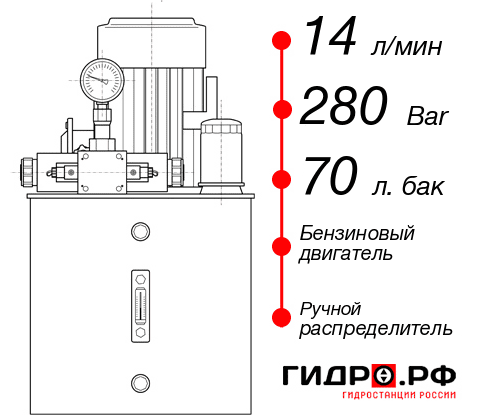 14 л/мин

280 Bar

70 л. бак

Бензиновый двигатель

Ручной распределитель

ГИДРО.РФ
ГИДРОСТАНЦИИ РОССИИ