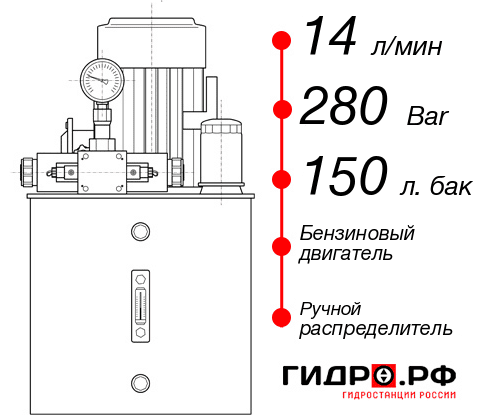 14 л/мин

280 Bar

150 л. бак

Бензиновый двигатель

Ручной распределитель

ГИДРО.РФ
ГИДРОСТАНЦИИ РОССИИ