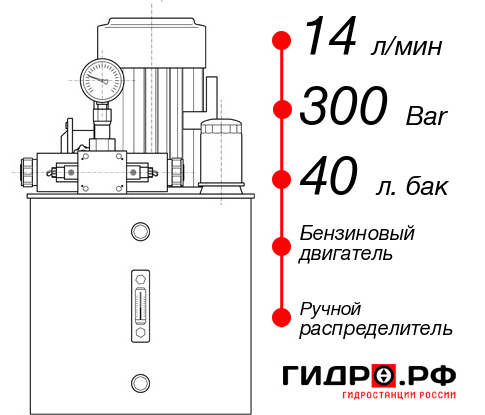 14 л/мин
300 Bar
40 л. бак
Бензиновый двигатель
Ручной распределитель
ГИДРО.РФ
ГИДРОСТАНЦИИ РОССИИ