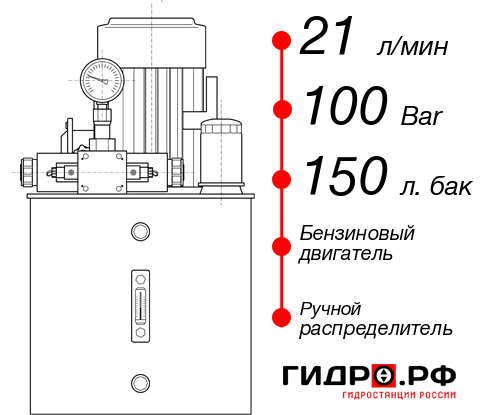 21 л/мин
100 Bar
150 л. бак
Бензиновый двигатель
Ручной распределитель
ГИДРО.РФ
ГИДРОСТАНЦИИ РОССИИ