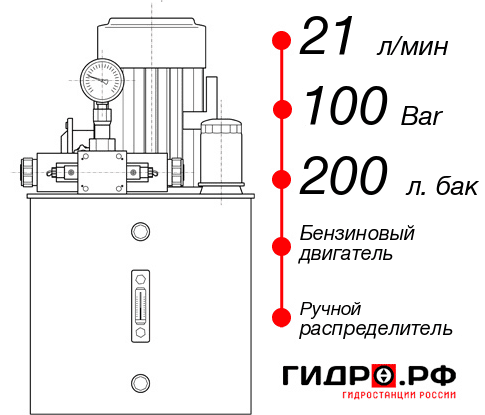 21 л/мин

100 Bar

200 л. бак

Бензиновый двигатель

Ручной распределитель

ГИДРО.РФ
ГИДРОСТАНЦИИ РОССИИ