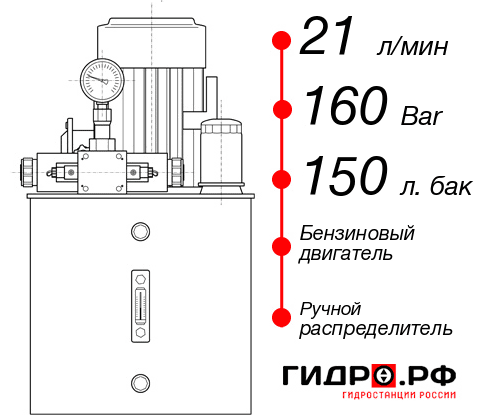 21 л/мин
160 Bar
150 л. бак
Бензиновый двигатель
Ручной распределитель
ГИДРО.РФ
ГИДРОСТАНЦИИ РОССИИ