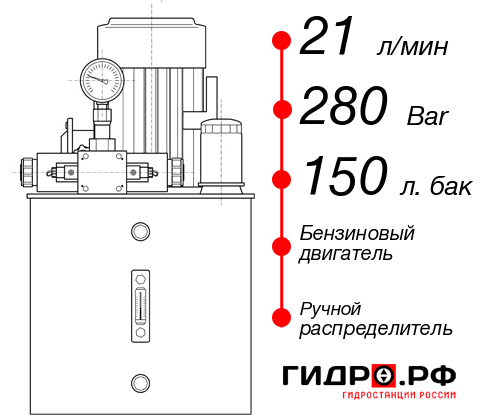 21 л/мин

280 Bar

150 л. бак

Бензиновый двигатель

Ручной распределитель

ГИДРО.РФ
ГИДРОСТАНЦИИ РОССИИ