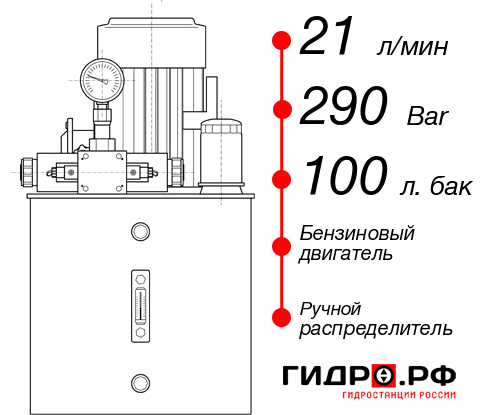 21 л/мин
290 Bar
100 л. бак
Бензиновый двигатель
Ручной распределитель
ГИДРО.РФ
ГИДРОСТАНЦИИ РОССИИ