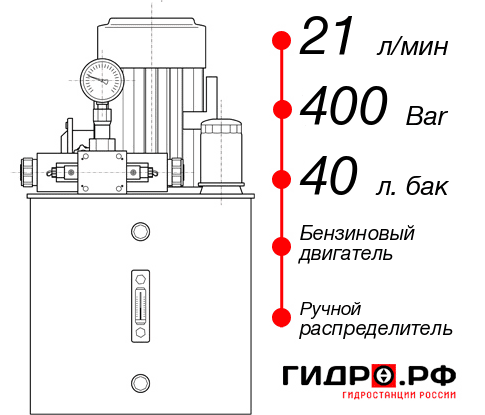 21 л/мин
400 Bar
40 л. бак
Бензиновый двигатель
Ручной распределитель
ГИДРО.РФ
ГИДРОСТАНЦИИ РОССИИ