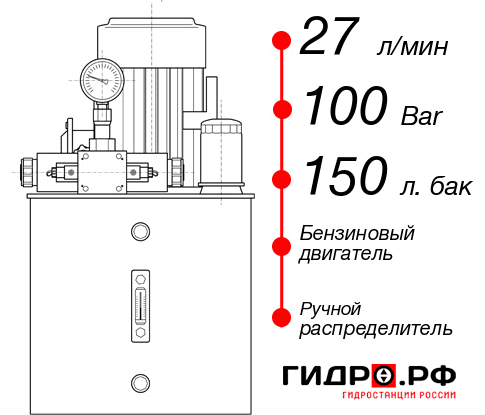 27 л/мин

100 Bar

150 л. бак

Бензиновый двигатель

Ручной распределитель

ГИДРО.РФ
ГИДРОСТАНЦИИ РОССИИ