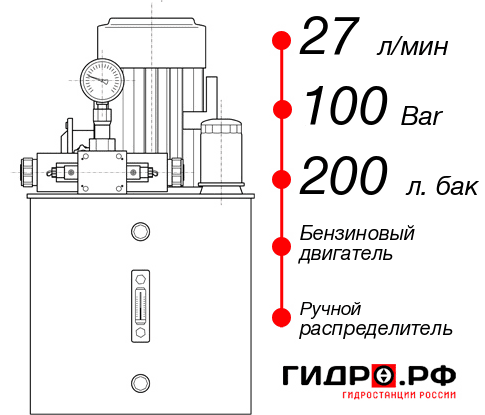 27 л/мин

100 Bar

200 л. бак

Бензиновый двигатель

Ручной распределитель

ГИДРО.РФ
ГИДРОСТАНЦИИ РОССИИ