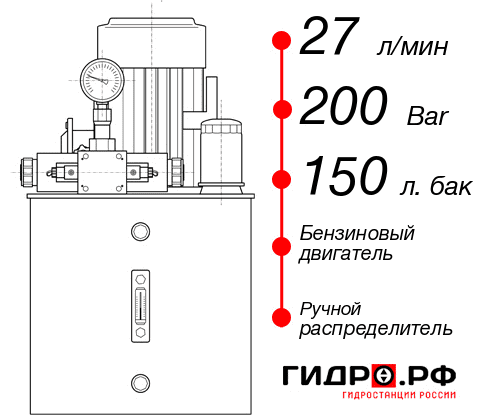 27 л/мин
200 Bar
150 л. бак
Бензиновый двигатель
Ручной распределитель
ГИДРО.РФ
ГИДРОСТАНЦИИ РОССИИ