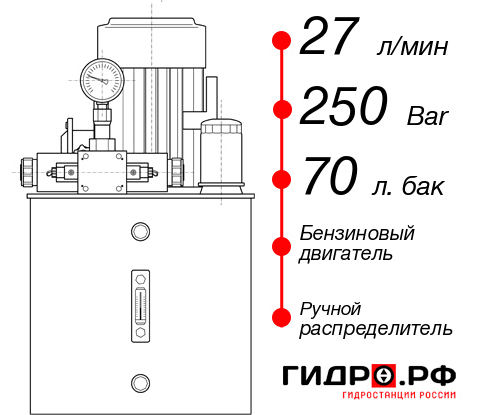 27 л/мин
250 Bar
70 л. бак
Бензиновый двигатель
Ручной распределитель
ГИДРО.РФ
ГИДРОСТАНЦИИ РОССИИ