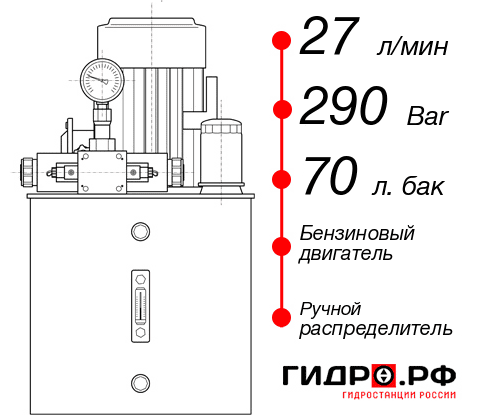 27 л/мин
290 Bar
70 л. бак
Бензиновый двигатель
Ручной распределитель
ГИДРО.РФ
ГИДРОСТАНЦИИ РОССИИ