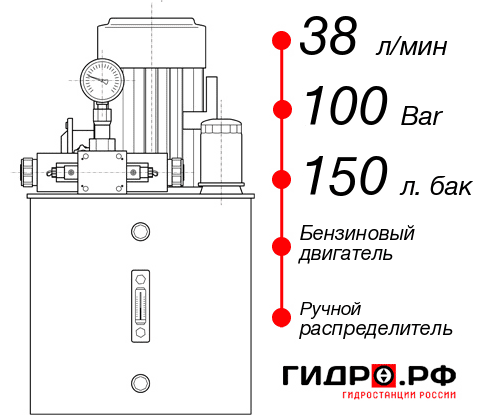 38 л/мин

100 Bar

150 л. бак

Бензиновый двигатель

Ручной распределитель

ГИДРО.РФ
ГИДРОСТАНЦИИ РОССИИ