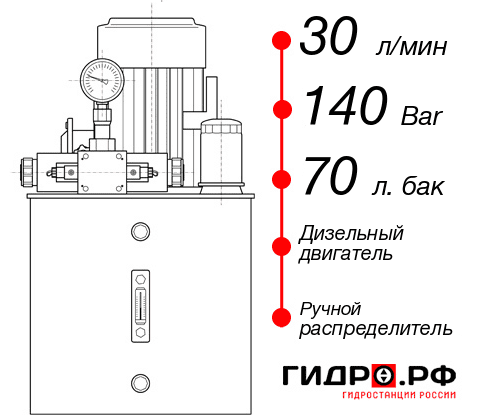 30 л/мин

140 Bar

70 л. бак

Дизельный двигатель

Ручной распределитель

ГИДРО.РФ
ГИДРОСТАНЦИИ РОССИИ