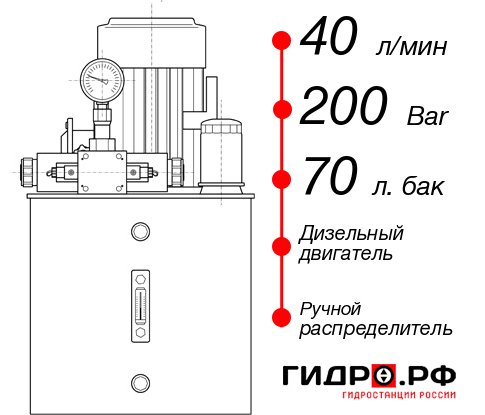 40 л/мин
200 Bar
70 л. бак
Дизельный двигатель
Ручной распределитель
ГИДРО.РФ
ГИДРОСТАНЦИИ РОССИИ