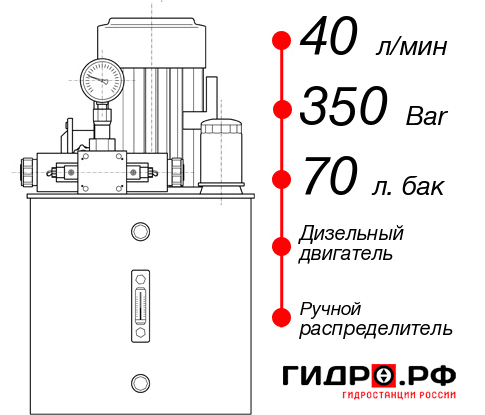 40 л/мин
350 Bar
70 л. бак
Дизельный двигатель
Ручной распределитель
ГИДРО.РФ
ГИДРОСТАНЦИИ РОССИИ