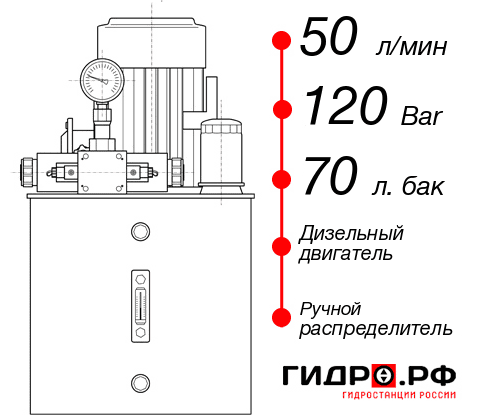 50 л/мин

120 Bar

70 л. бак

Дизельный двигатель

Ручной распределитель

ГИДРО.РФ
ГИДРОСТАНЦИИ РОССИИ