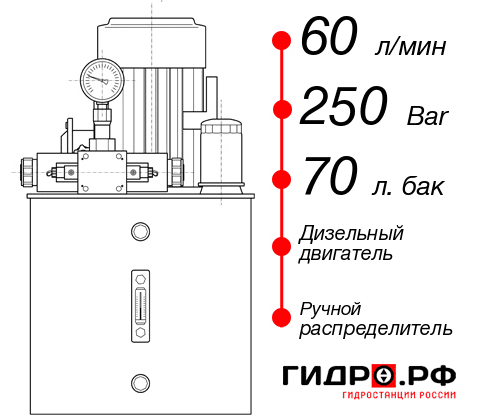 60 л/мин
250 Bar
70 л. бак
Дизельный двигатель
Ручной распределитель
ГИДРО.РФ
ГИДРОСТАНЦИИ РОССИИ