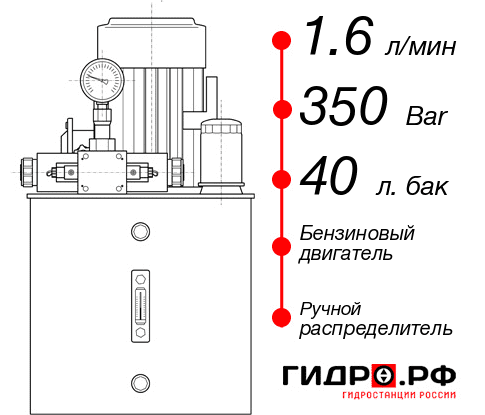 1.6 л/мин
350 Bar
40 л. бак
Бензиновый двигатель
Ручной распределитель
ГИДРО.РФ
ГИДРОСТАНЦИИ РОССИИ