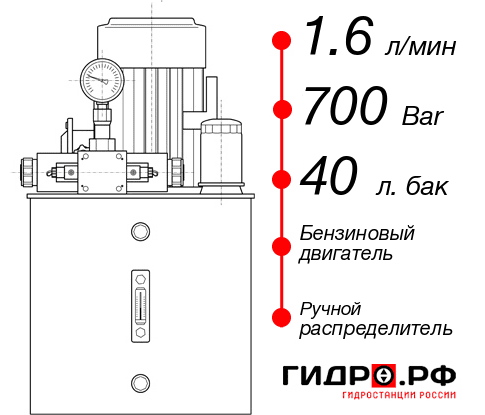 1.6 л/мин
700 Bar
40 л. бак
Бензиновый двигатель
Ручной распределитель
ГИДРО.РФ
ГИДРОСТАНЦИИ РОССИИ