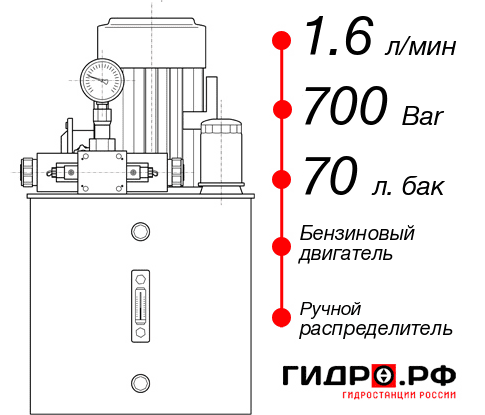 1.6 л/мин

700 Bar

70 л. бак

Бензиновый двигатель

Ручной распределитель

ГИДРО.РФ
ГИДРОСТАНЦИИ РОССИИ