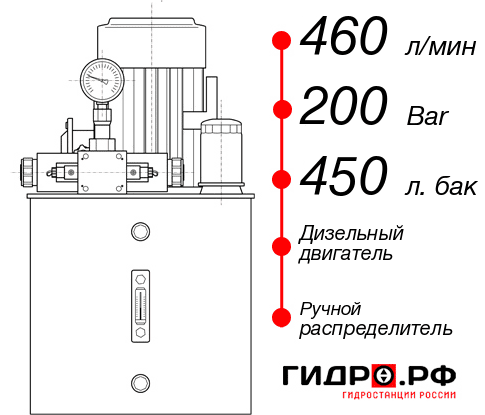 460 л/мин

200 Bar

450 л. бак

Дизельный двигатель

Ручной распределитель

ГИДРО.РФ

ГИДРОСТАНЦИИ РОССИИ