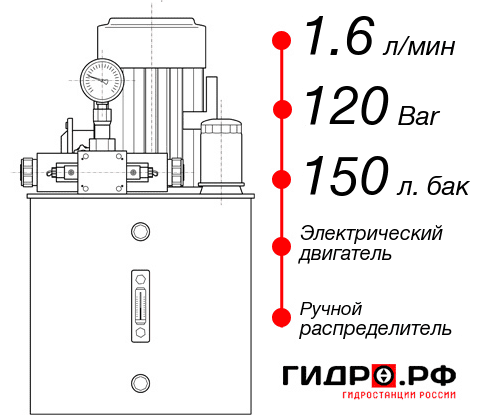 1.6 л/мин
120 Bar
150 л. бак
Электрический двигатель
Ручной распределитель
ГИДРО.РФ
ГИДРОСТАНЦИИ РОССИИ