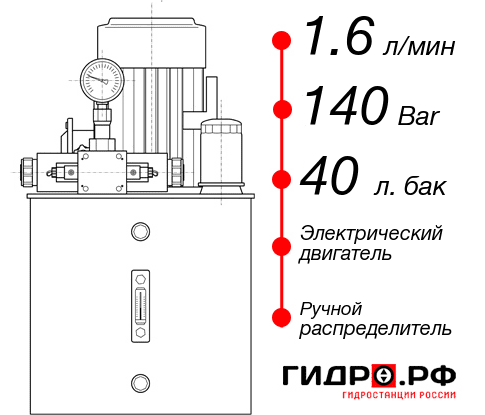 1.6 л/мин
140 Bar
40 л. бак
Электрический двигатель
Ручной распределитель
ГИДРО.РФ
ГИДРОСТАНЦИИ РОССИИ