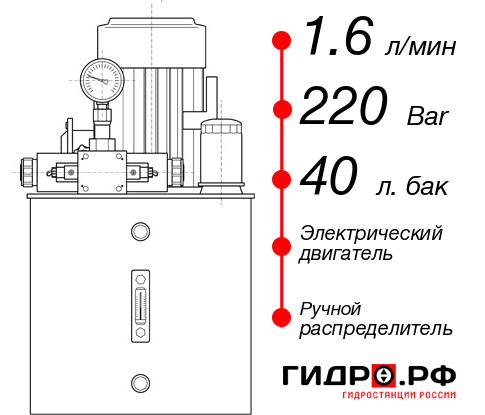 1.6 л/мин
220 Bar
40 л. бак
Электрический двигатель
Ручной распределитель
ГИДРО.РФ
ГИДРОСТАНЦИИ РОССИИ