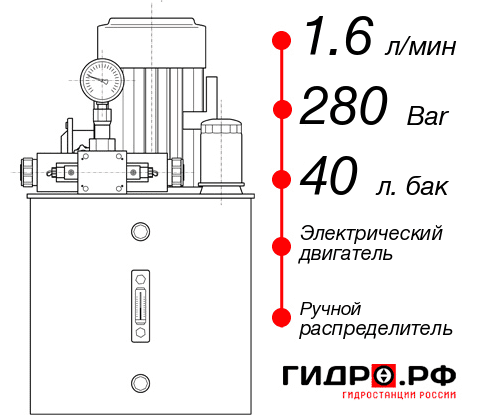 1.6 л/мин

280 Bar

40 л. бак

Электрический двигатель

Ручной распределитель

ГИДРО.РФ
ГИДРОСТАНЦИИ РОССИИ