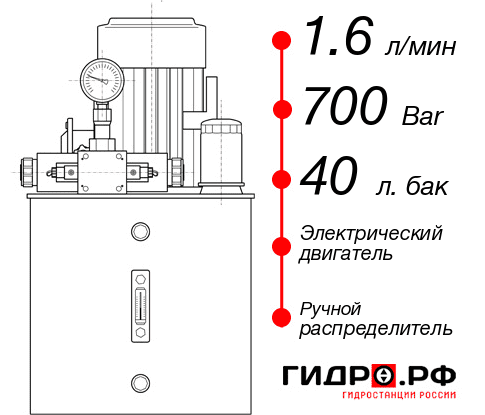 1.6 л/мин

700 Bar

40 л. бак

Электрический двигатель

Ручной распределитель

ГИДРО.РФ

ГИДРОСТАНЦИИ РОССИИ