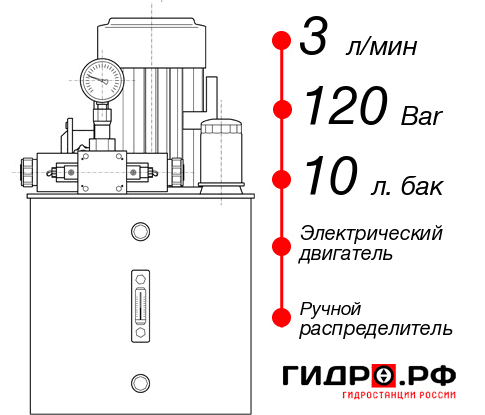 3 л/мин

120 Bar

10 л. бак

Электрический двигатель

Ручной распределитель

ГИДРО.РФ
ГИДРОСТАНЦИИ РОССИИ