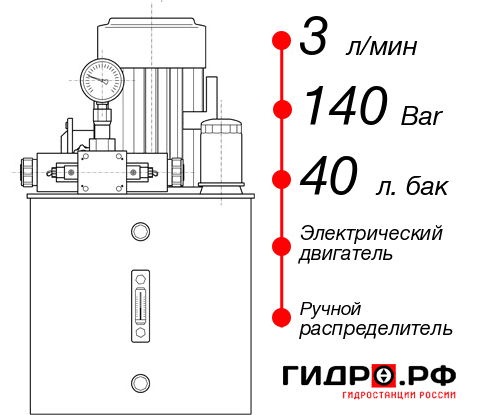 3 л/мин

140 Bar

40 л. бак

Электрический двигатель

Ручной распределитель

ГИДРО.РФ

ГИДРОСТАНЦИИ РОССИИ