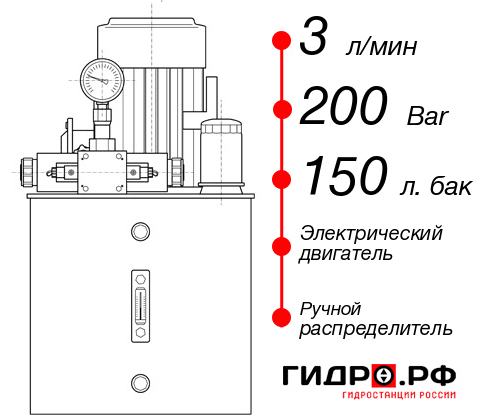 3 л/мин

200 Bar

150 л. бак

Электрический двигатель

Ручной распределитель

ГИДРО.РФ
ГИДРОСТАНЦИИ РОССИИ