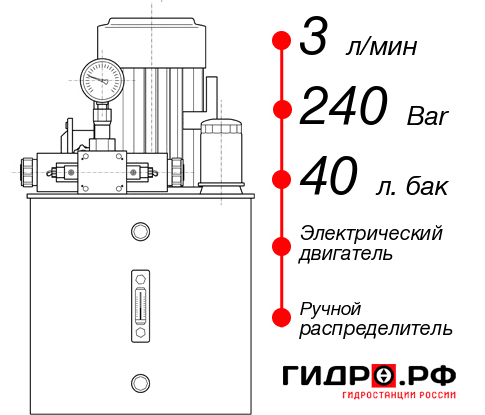 3 л/мин

240 Bar

40 л. бак

Электрический двигатель

Ручной распределитель

ГИДРО.РФ
ГИДРОСТАНЦИИ РОССИИ