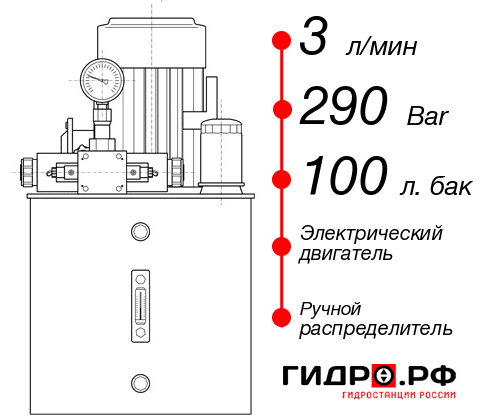 3 л/мин

290 Bar

100 л. бак

Электрический двигатель

Ручной распределитель

ГИДРО.РФ
ГИДРОСТАНЦИИ РОССИИ