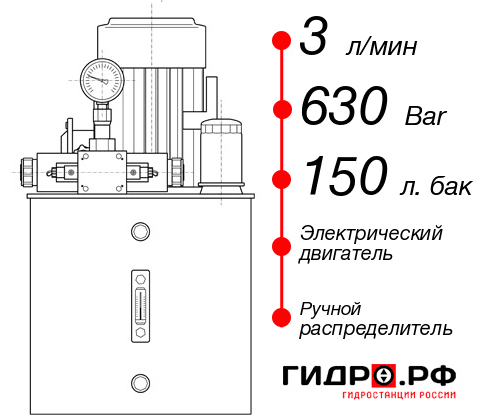 3 л/мин
630 Bar
150 л. бак
Электрический двигатель
Ручной распределитель
ГИДРО.РФ
ГИДРОСТАНЦИИ РОССИИ