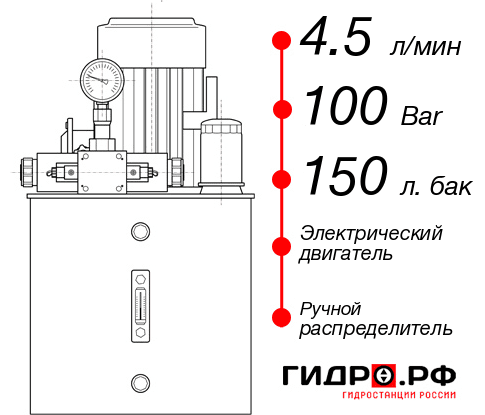 4.5 л/мин

100 Bar

150 л. бак

Электрический двигатель

Ручной распределитель

ГИДРО.РФ

ГИДРОСТАНЦИИ РОССИИ