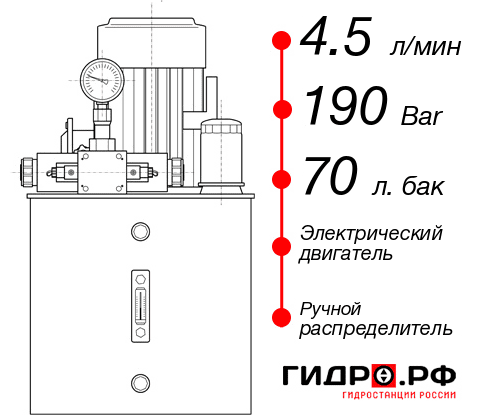 4.5 л/мин
190 Bar
70 л. бак
Электрический двигатель
Ручной распределитель
ГИДРО.РФ
ГИДРОСТАНЦИИ РОССИИ