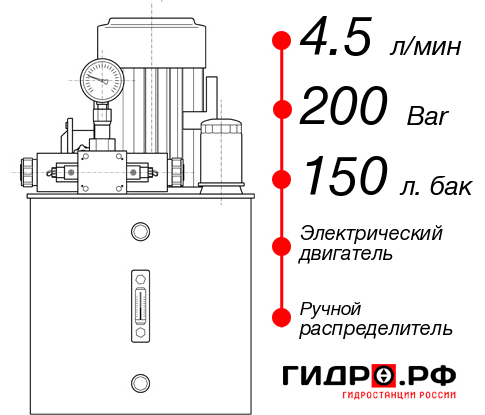 4.5 л/мин
200 Bar
150 л. бак
Электрический двигатель
Ручной распределитель
ГИДРО.РФ
ГИДРОСТАНЦИИ РОССИИ