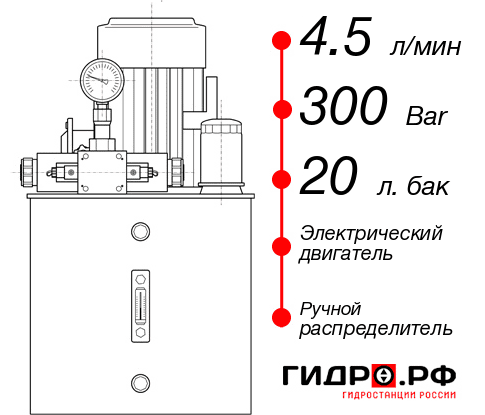 4.5 л/мин

300 Bar

20 л. бак

Электрический двигатель

Ручной распределитель

ГИДРО.РФ
ГИДРОСТАНЦИИ РОССИИ