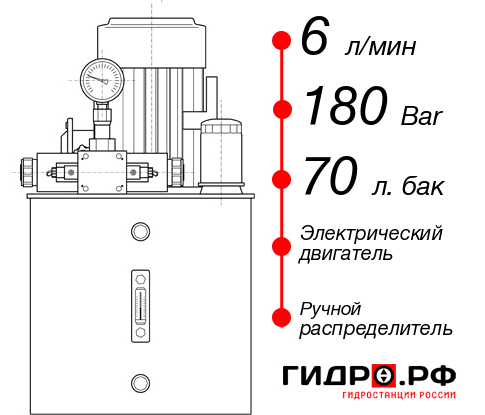 6 л/мин

180 Bar

70 л. бак

Электрический двигатель

Ручной распределитель

ГИДРО.РФ
ГИДРОСТАНЦИИ РОССИИ