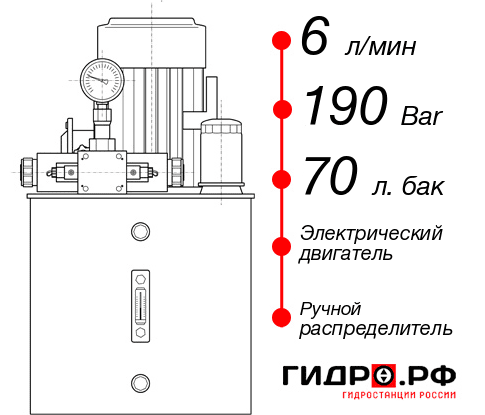 6 л/мин

190 Bar

70 л. бак

Электрический двигатель

Ручной распределитель

ГИДРО.РФ
ГИДРОСТАНЦИИ РОССИИ