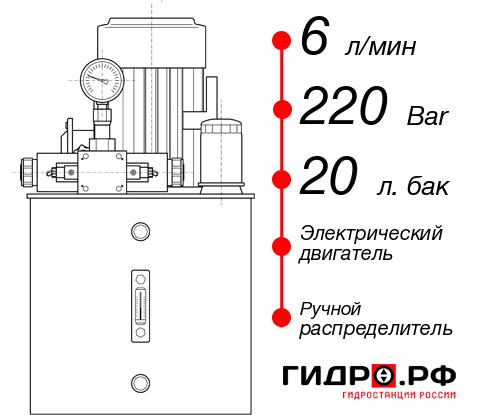 6 л/мин

220 Bar

20 л. бак

Электрический двигатель

Ручной распределитель

ГИДРО.РФ
ГИДРОСТАНЦИИ РОССИИ