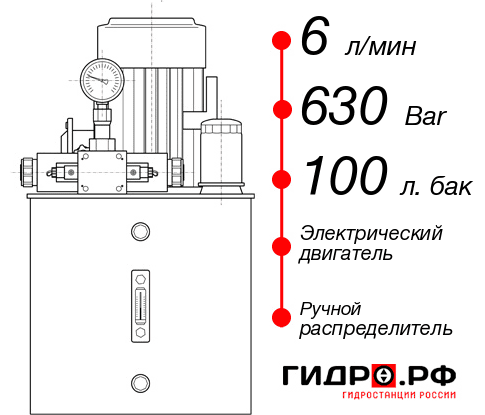 6 л/мин

630 Bar

100 л. бак

Электрический двигатель

Ручной распределитель

ГИДРО.РФ
ГИДРОСТАНЦИИ РОССИИ